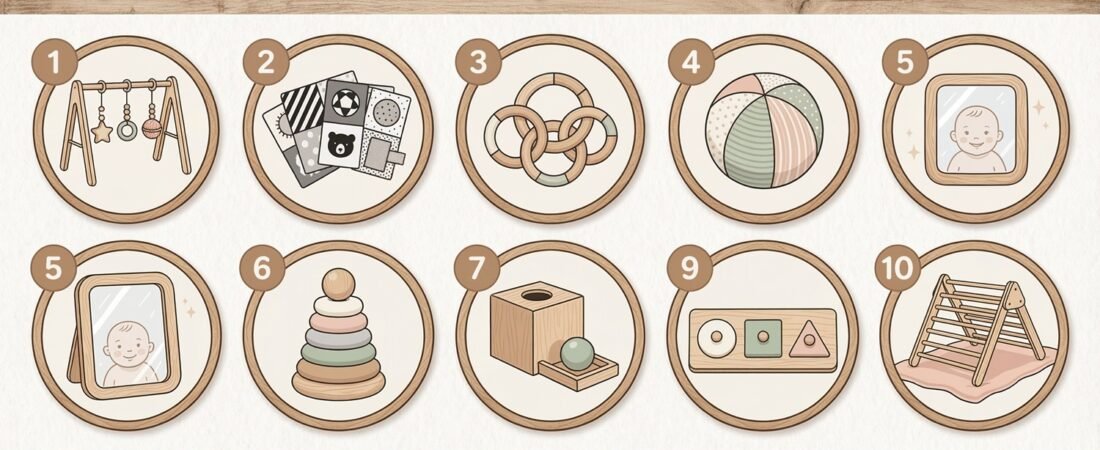 1
2
3
4
5
5
6
7
9
10